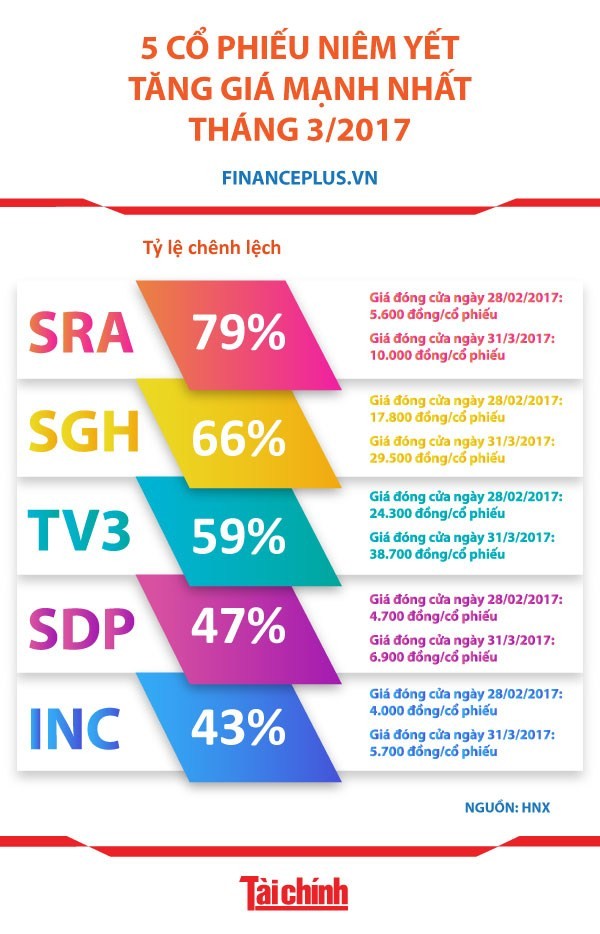 5 CỔ PHIẾU NIÊM YẾT TĂNG GIÁ MẠNH NHẤT THÁNG 3/2017

FINANCEPLUS.VN

Tỷ lệ chênh lệch

SRA 79%
Giá đóng cửa ngày 28/02/2017: 5.600 đồng/cổ phiếu
Giá đóng cửa ngày 31/3/2017: 10.000 đồng/cổ phiếu

SGH 66%
Giá đóng cửa ngày 28/02/2017: 17.800 đồng/cổ phiếu
Giá đóng cửa ngày 31/3/2017: 29.500 đồng/cổ phiếu

TV3 59%
Giá đóng cửa ngày 28/02/2017: 24.300 đồng/cổ phiếu
Giá đóng cửa ngày 31/3/2017: 38.700 đồng/cổ phiếu

SDP 47%
Giá đóng cửa ngày 28/02/2017: 4.700 đồng/cổ phiếu
Giá đóng cửa ngày 31/3/2017: 6.900 đồng/cổ phiếu

INC 43%
Giá đóng cửa ngày 28/02/2017: 4.000 đồng/cổ phiếu
Giá đóng cửa ngày 31/3/2017: 5.700 đồng/cổ phiếu

NGUỒN: HNX

Tài chính