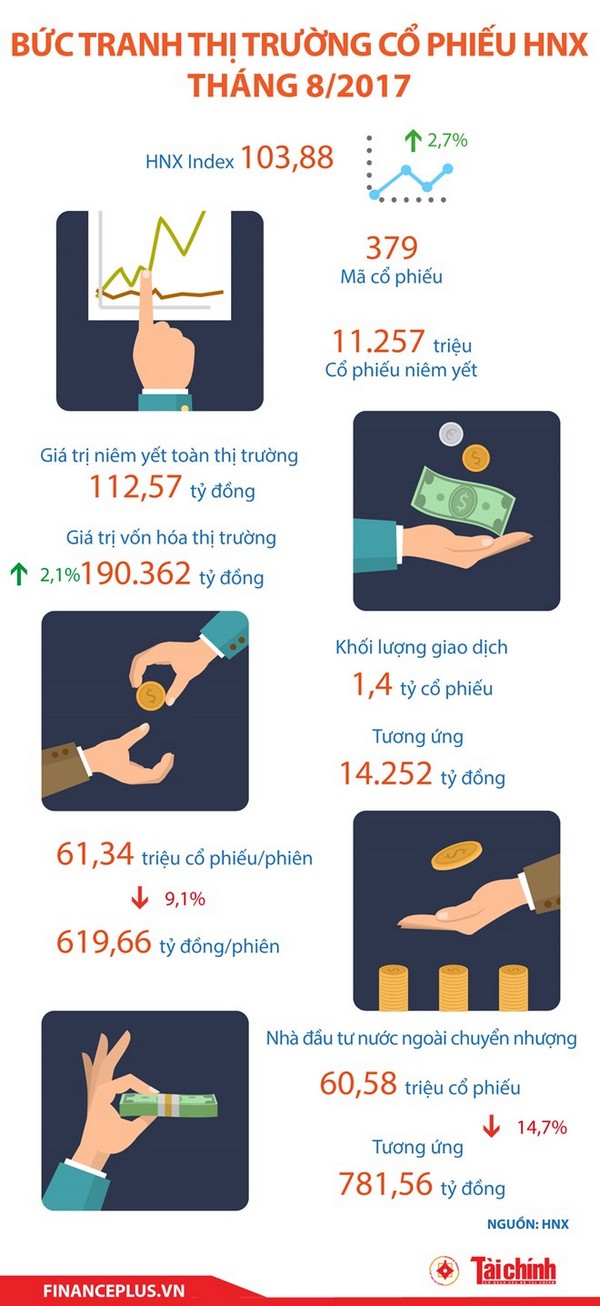 BỨC TRANH THỊ TRƯỜNG CỔ PHIẾU HNX THÁNG 8/2017

HNX Index 103,88

2,7%

379
Mã cổ phiếu

11.257 triệu
Cổ phiếu niêm yết

Giá trị niêm yết toàn thị trường
112,57 tỷ đồng

Giá trị vốn hóa thị trường
2,1% 190.362 tỷ đồng

Khối lượng giao dịch
1,4 tỷ cổ phiếu

Tương ứng
14.252 tỷ đồng

61,34 triệu cổ phiếu/phiên
9,1%
619,66 tỷ đồng/phiên

Nhà đầu tư nước ngoài chuyển nhượng
60,58 triệu cổ phiếu
14,7%
Tương ứng
781,56 tỷ đồng

NGUỒN: HNX

FINANCEPLUS.VN

Tài chính