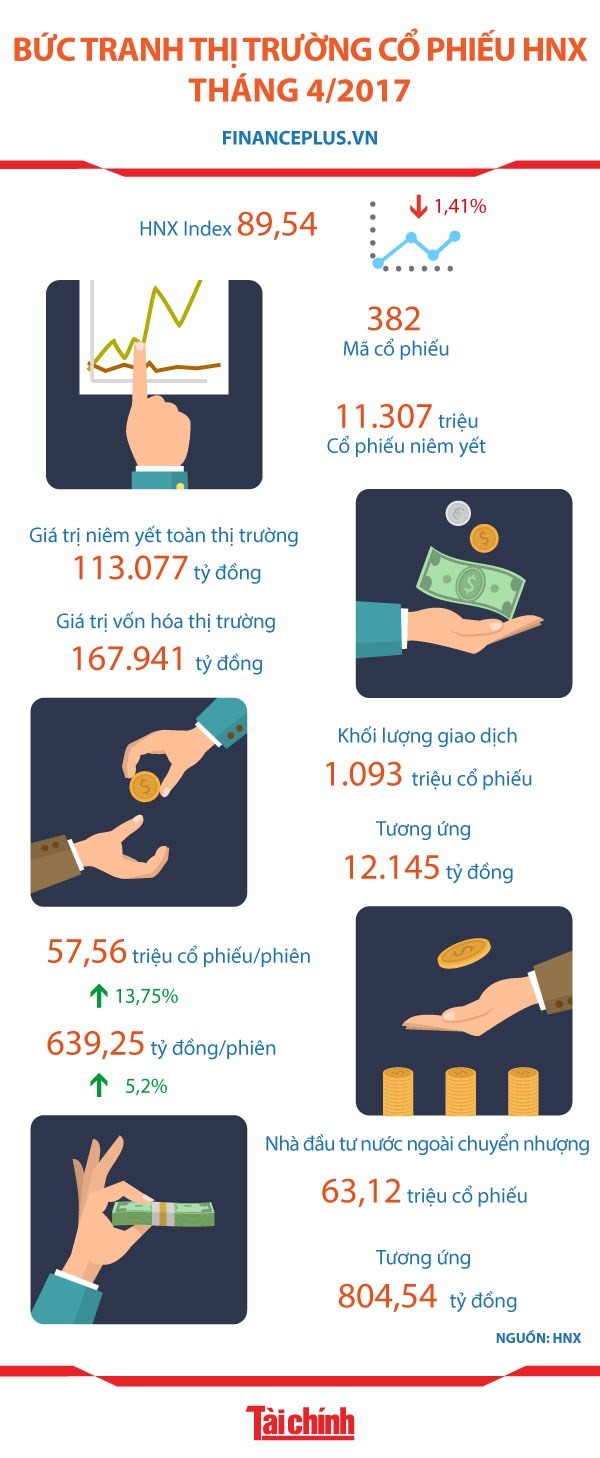 BỨC TRANH THỊ TRƯỜNG CỔ PHIẾU HNX THÁNG 4/2017

FINANCEPLUS.VN

HNX Index 89,54

1,41%

382
Mã cổ phiếu

11.307 triệu
Cổ phiếu niêm yết

Giá trị niêm yết toàn thị trường
113.077 tỷ đồng

Giá trị vốn hóa thị trường
167.941 tỷ đồng

Khối lượng giao dịch
1.093 triệu cổ phiếu

Tương ứng
12.145 tỷ đồng

57,56 triệu cổ phiếu/phiên
13,75%

639,25 tỷ đồng/phiên
5,2%

Nhà đầu tư nước ngoài chuyển nhượng
63,12 triệu cổ phiếu

Tương ứng
804,54 tỷ đồng

NGUỒN: HNX

Tài chính